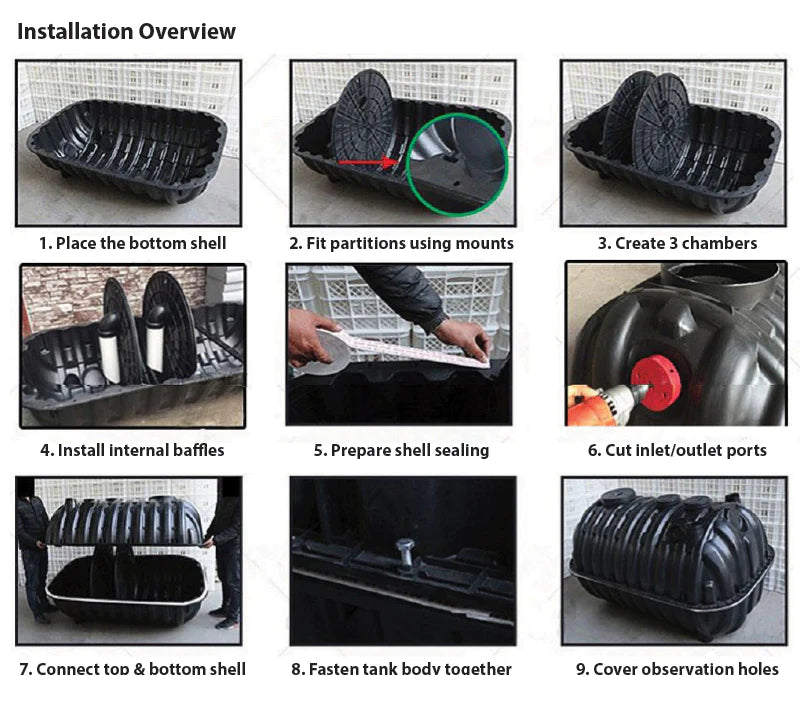 Installation Overview

1. Place the bottom shell

2. Fit partitions using mounts

3. Create 3 chambers

4. Install internal baffles

5. Prepare shell sealing

6. Cut inlet/outlet ports

7. Connect top & bottom shell

8. Fasten tank body together

9. Cover observation holes